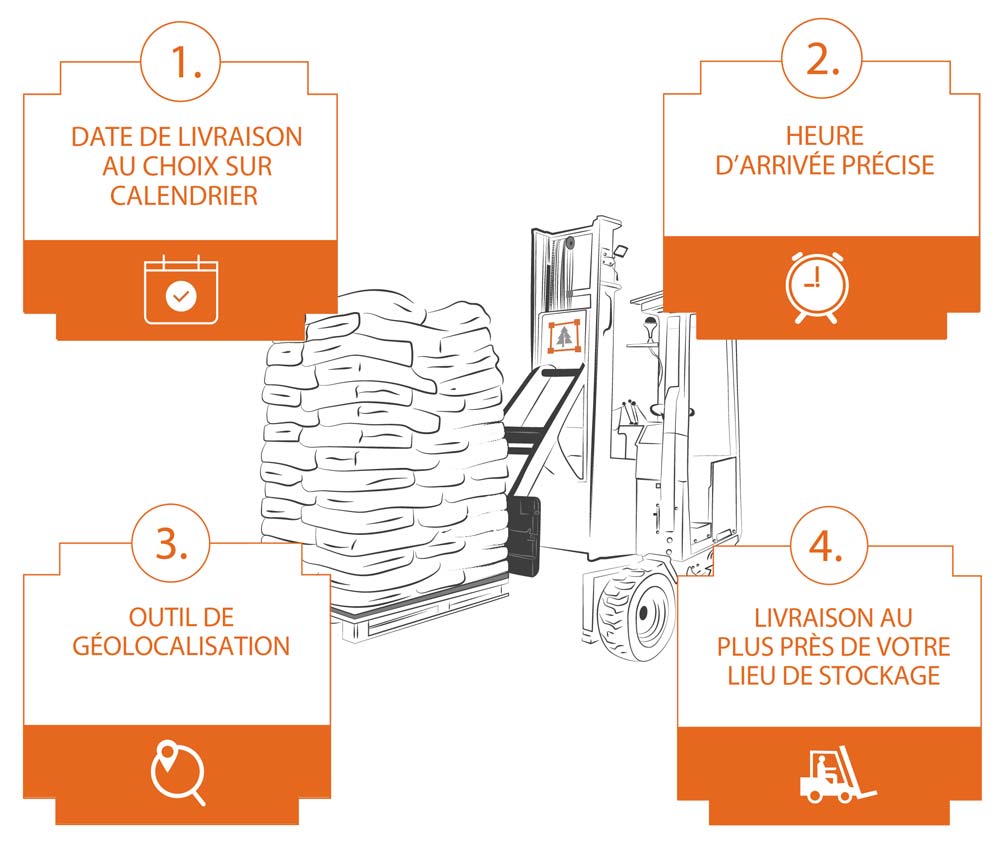 1.

DATE DE LIVRAISON AU CHOIX SUR CALENDRIER

2.

HEURE D'ARRIVÉE PRÉCISE

3.

OUTIL DE GÉOLOCALISATION

4.

LIVRAISON AU PLUS PRÈS DE VOTRE LIEU DE STOCKAGE